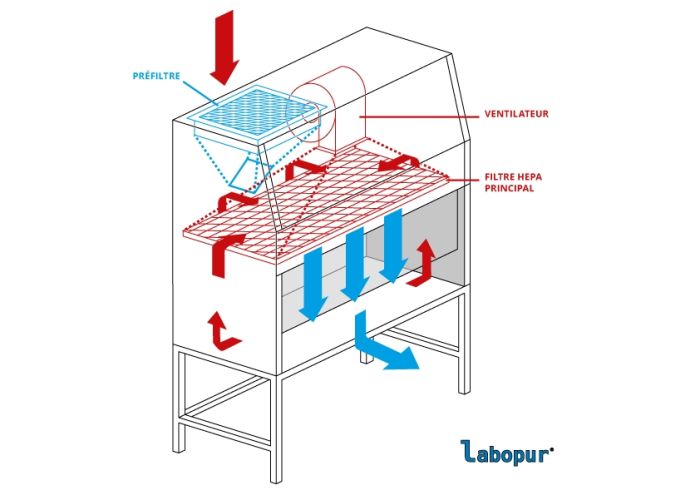 PRÉFILTRE

VENTILATEUR

FILTRE HEPA PRINCIPAL

Labopur